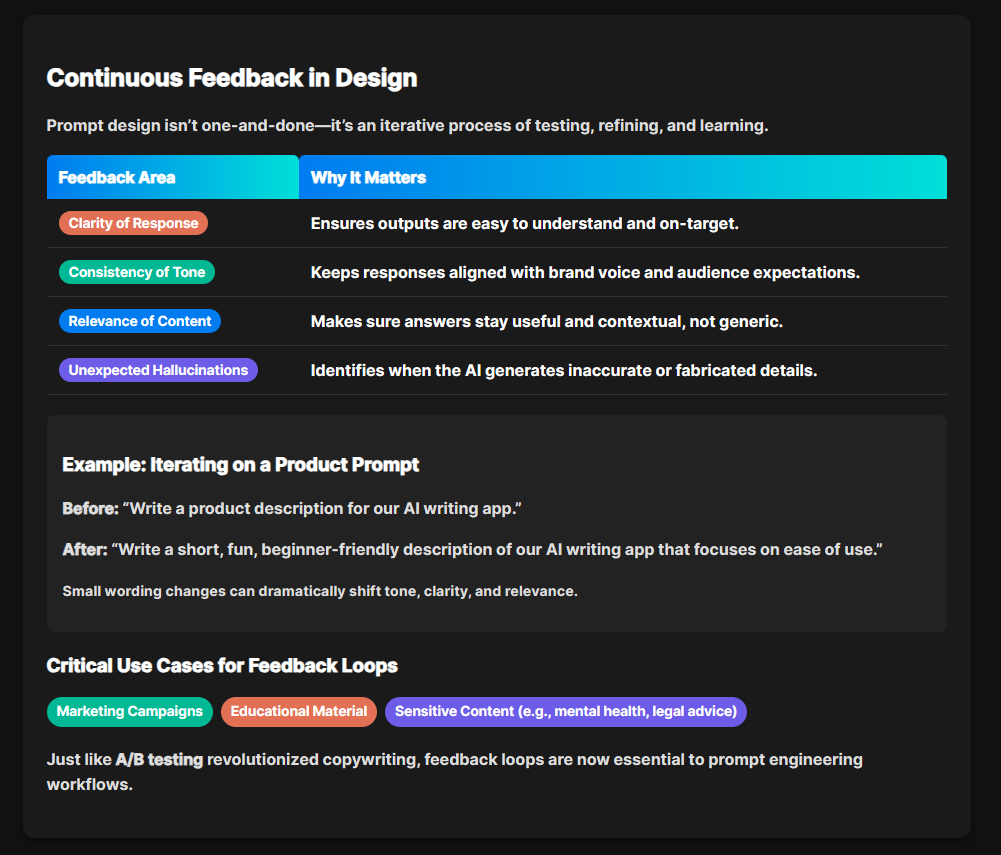 Continuous Feedback in Design

Prompt design isn't one-and-done—it's an iterative process of testing, refining, and learning.

| Feedback Area | Why It Matters |
|---|---|
| Clarity of Response | Ensures outputs are easy to understand and on-target. |
| Consistency of Tone | Keeps responses aligned with brand voice and audience expectations. |
| Relevance of Content | Makes sure answers stay useful and contextual, not generic. |
| Unexpected Hallucinations | Identifies when the AI generates inaccurate or fabricated details. |

Example: Iterating on a Product Prompt

Before: "Write a product description for our AI writing app."

After: "Write a short, fun, beginner-friendly description of our AI writing app that focuses on ease of use."

Small wording changes can dramatically shift tone, clarity, and relevance.

Critical Use Cases for Feedback Loops

Marketing Campaigns Educational Material Sensitive Content (e.g., mental health, legal advice)

Just like A/B testing revolutionized copywriting, feedback loops are now essential to prompt engineering workflows.